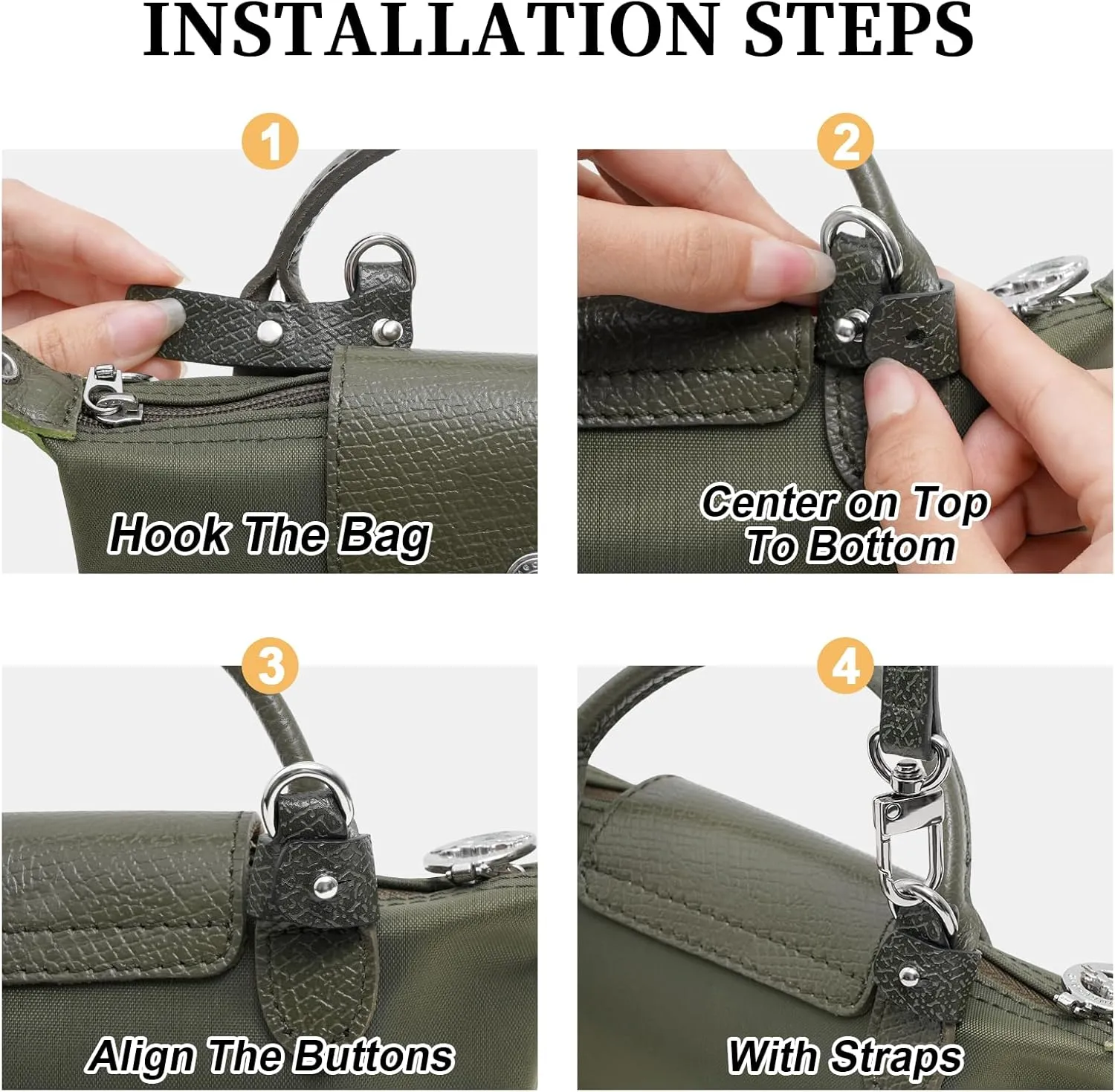 INSTALLATION STEPS

1

Hook The Bag

2

Center on Top To Bottom

3

Align The Buttons

4

With Straps